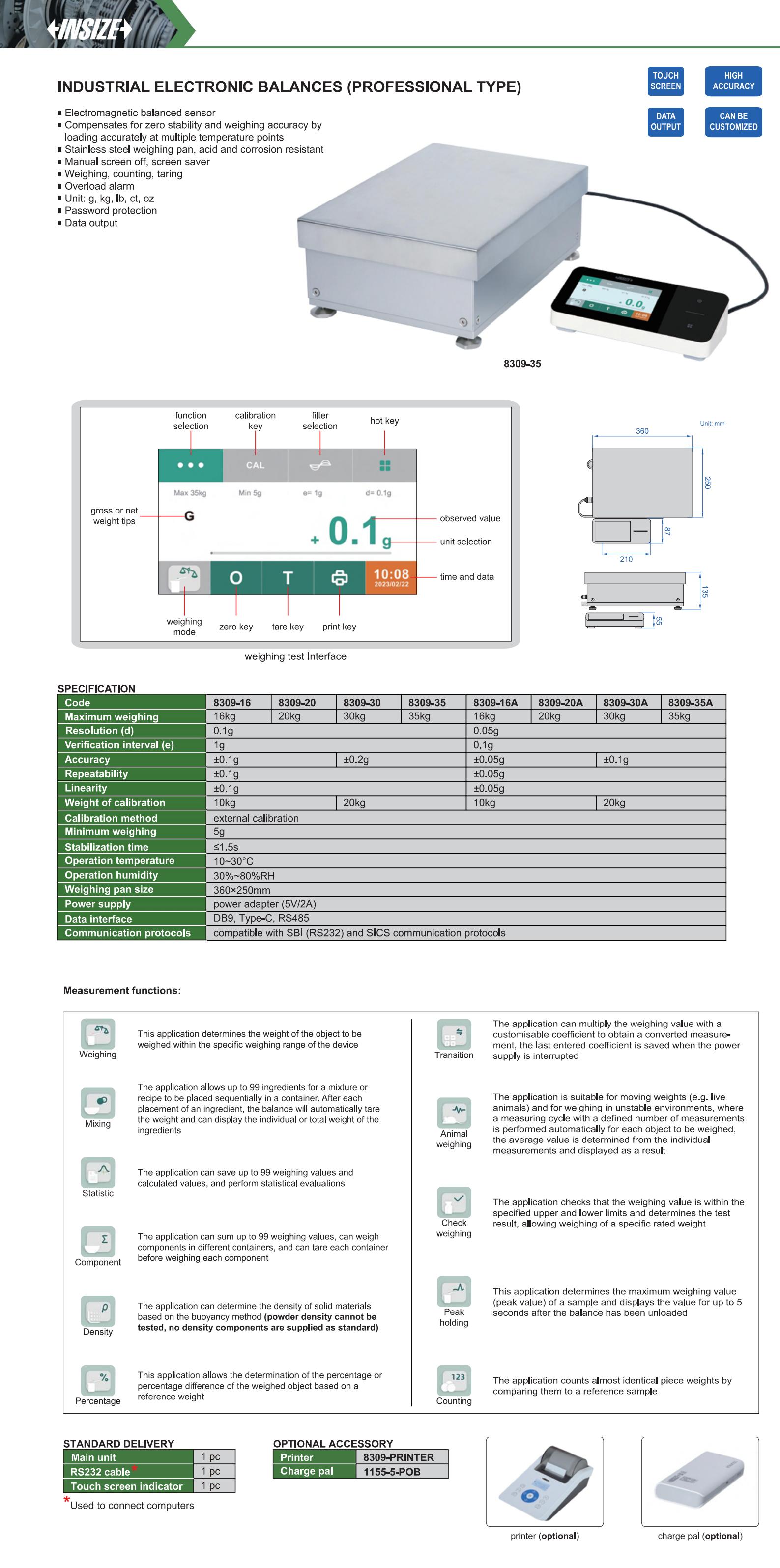 INSIZE

INDUSTRIAL ELECTRONIC BALANCES (PROFESSIONAL TYPE)

TOUCH SCREEN
HIGH ACCURACY
DATA OUTPUT
CAN BE CUSTOMIZED

■ Electromagnetic balanced sensor
■ Compensates for zero stability and weighing accuracy by loading accurately at multiple temperature points
■ Stainless steel weighing pan, acid and corrosion resistant
■ Manual screen off, screen saver
■ Weighing, counting, taring
■ Overload alarm
■ Unit: g, kg, lb, ct, oz
■ Password protection
■ Data output

8309-35

function selection
calibration key
filter selection
hot key
CAL
Max 35kg
Min 5g
e= 1g
d= 0.1g
gross or net weight tips
G
+ 0.1 g
observed value
unit selection
O
T
10:08
2023/02/22
time and data
weighing mode
zero key
tare key
print key
weighing test Interface

Unit: mm
360
250
87
210
135
55

SPECIFICATION

| Code | 8309-16 | 8309-20 | 8309-30 | 8309-35 | 8309-16A | 8309-20A | 8309-30A | 8309-35A |
|---|---|---|---|---|---|---|---|---|
| Maximum weighing | 16kg | 20kg | 30kg | 35kg | 16kg | 20kg | 30kg | 35kg |
| Resolution (d) | 0.1g | | | | 0.05g | | | |
| Verification interval (e) | 1g | | | | 0.1g | | | |
| Accuracy | ±0.1g | | ±0.2g | | ±0.05g | | ±0.1g | |
| Repeatability | ±0.1g | | | | ±0.05g | | | |
| Linearity | ±0.1g | | | | ±0.05g | | | |
| Weight of calibration | 10kg | | 20kg | | 10kg | | 20kg | |
| Calibration method | external calibration | | | | | | | |
| Minimum weighing | 5g | | | | | | | |
| Stabilization time | ≤1.5s | | | | | | | |
| Operation temperature | 10~30°C | | | | | | | |
| Operation humidity | 30%~80%RH | | | | | | | |
| Weighing pan size | 360×250mm | | | | | | | |
| Power supply | power adapter (5V/2A) | | | | | | | |
| Data interface | DB9, Type-C, RS485 | | | | | | | |
| Communication protocols | compatible with SBI (RS232) and SICS communication protocols | | | | | | | |

Measurement functions:

Weighing
This application determines the weight of the object to be weighed within the specific weighing range of the device

Mixing
The application allows up to 99 ingredients for a mixture or recipe to be placed sequentially in a container. After each placement of an ingredient, the balance will automatically tare the weight and can display the individual or total weight of the ingredients

Statistic
The application can save up to 99 weighing values and calculated values, and perform statistical evaluations

Component
The application can sum up to 99 weighing values, can weigh components in different containers, and can tare each container before weighing each component

Density
The application can determine the density of solid materials based on the buoyancy method (powder density cannot be tested, no density components are supplied as standard)

Percentage
This application allows the determination of the percentage or percentage difference of the weighed object based on a reference weight

Transition
The application can multiply the weighing value with a customisable coefficient to obtain a converted measurement, the last entered coefficient is saved when the power supply is interrupted

Animal weighing
The application is suitable for moving weights (e.g. live animals) and for weighing in unstable environments, where a measuring cycle with a defined number of measurements is performed automatically for each object to be weighed, the average value is determined from the individual measurements and displayed as a result

Check weighing
The application checks that the weighing value is within the specified upper and lower limits and determines the test result, allowing weighing of a specific rated weight

Peak holding
This application determines the maximum weighing value (peak value) of a sample and displays the value for up to 5 seconds after the balance has been unloaded

123
Counting
The application counts almost identical piece weights by comparing them to a reference sample

STANDARD DELIVERY

| Main unit | 1 pc |
|---|---|
| RS232 cable* | 1 pc |
| Touch screen indicator | 1 pc |

*Used to connect computers

OPTIONAL ACCESSORY

| Printer | 8309-PRINTER |
|---|---|
| Charge pal | 1155-5-POB |

printer (optional)
charge pal (optional)