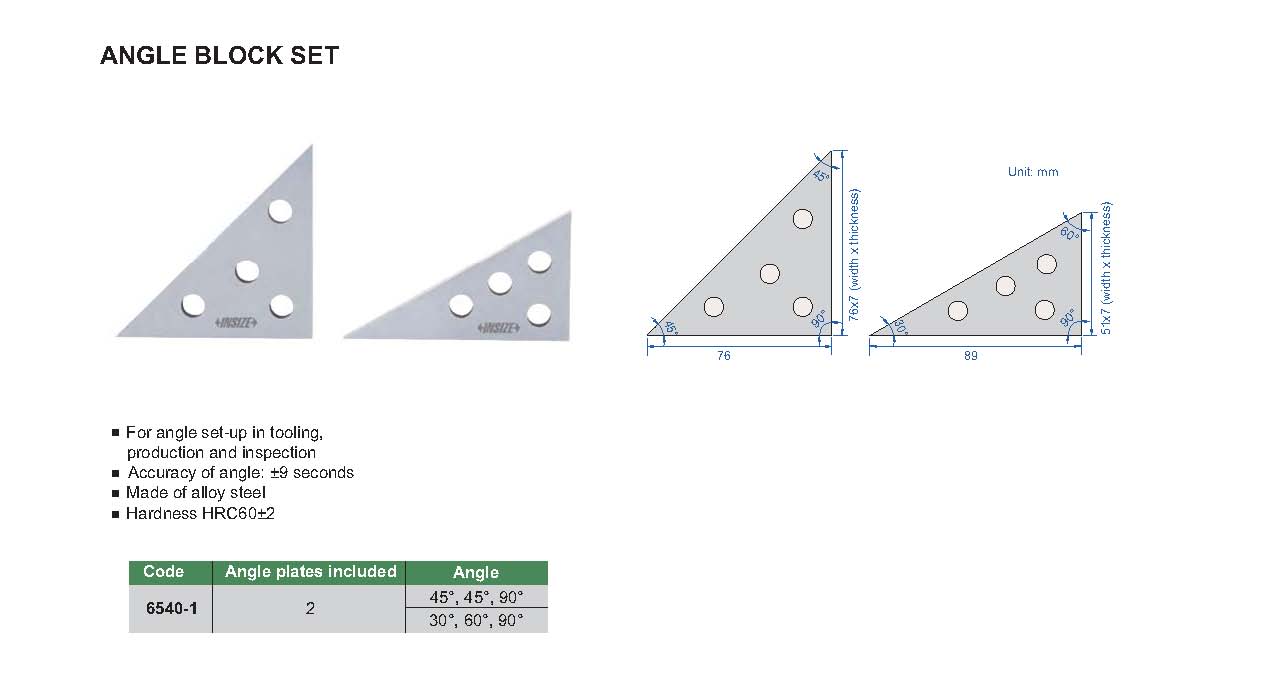 ANGLE BLOCK SET

INSIZE

INSIZE

45°
45°
90°
76x7 (width x thickness)
76

Unit: mm
60°
30°
90°
51x7 (width x thickness)
89

■ For angle set-up in tooling, production and inspection
■ Accuracy of angle: ±9 seconds
■ Made of alloy steel
■ Hardness HRC60±2

| Code | Angle plates included | Angle |
|---|---|---|
| 6540-1 | 2 | 45°, 45°, 90° |
| | | 30°, 60°, 90° |