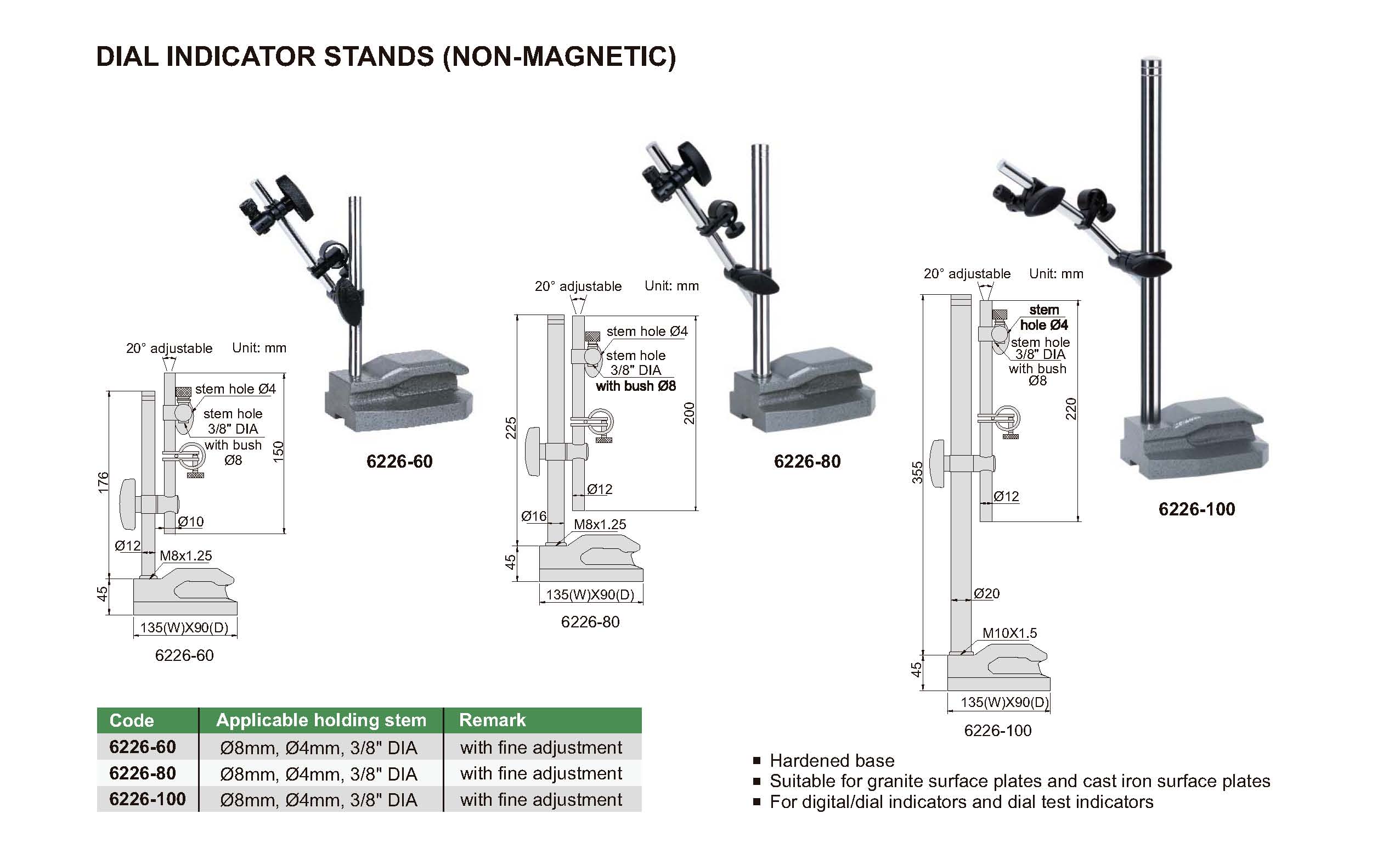 DIAL INDICATOR STANDS (NON-MAGNETIC)

20° adjustable Unit: mm

stem hole Ø4

stem hole 3/8" DIA with bush Ø8

176

150

Ø10

Ø12

M8x1.25

45

135(W)X90(D)

6226-60

6226-60

20° adjustable Unit: mm

stem hole Ø4

stem hole 3/8" DIA with bush Ø8

225

200

Ø12

Ø16

M8x1.25

45

135(W)X90(D)

6226-80

6226-80

20° adjustable Unit: mm

stem hole Ø4

stem hole 3/8" DIA with bush Ø8

355

220

Ø12

Ø20

M10X1.5

45

135(W)X90(D)

6226-100

6226-100

| Code | Applicable holding stem | Remark |
|---|---|---|
| 6226-60 | Ø8mm, Ø4mm, 3/8" DIA | with fine adjustment |
| 6226-80 | Ø8mm, Ø4mm, 3/8" DIA | with fine adjustment |
| 6226-100 | Ø8mm, Ø4mm, 3/8" DIA | with fine adjustment |

■ Hardened base
■ Suitable for granite surface plates and cast iron surface plates
■ For digital/dial indicators and dial test indicators